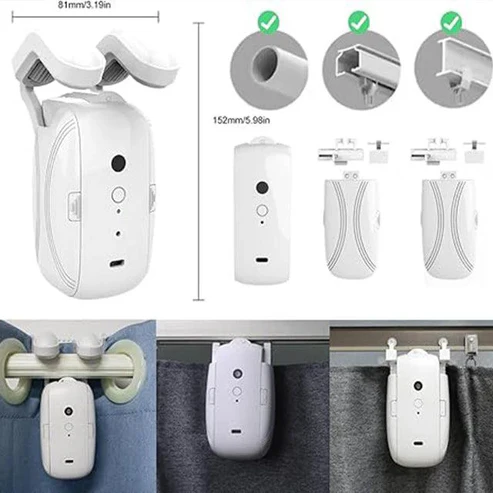 81mm/3.19in

152mm/5.98in