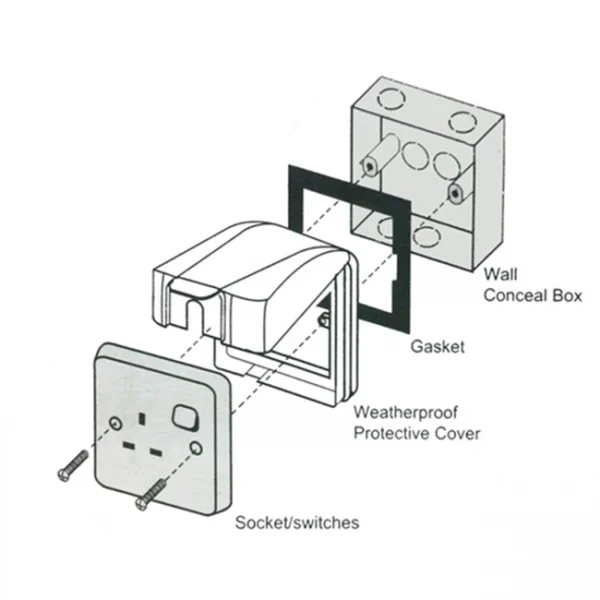 Wall
Conceal Box

Gasket

Weatherproof
Protective Cover

Socket/switches