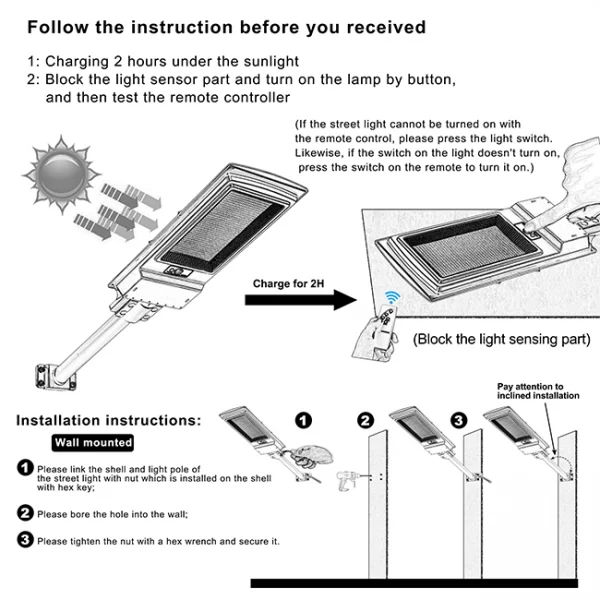 Follow the instruction before you received

1: Charging 2 hours under the sunlight
2: Block the light sensor part and turn on the lamp by button, and then test the remote controller

(If the street light cannot be turned on with the remote control, please press the light switch. Likewise, if the switch on the light doesn't turn on, press the switch on the remote to turn it on.)

Charge for 2H

(Block the light sensing part)

Installation instructions:

Wall mounted

1 Please link the shell and light pole of the street light with nut which is installed on the shell with hex key;

2 Please bore the hole into the wall;

3 Please tighten the nut with a hex wrench and secure it.

1

2

3

Pay attention to inclined installation